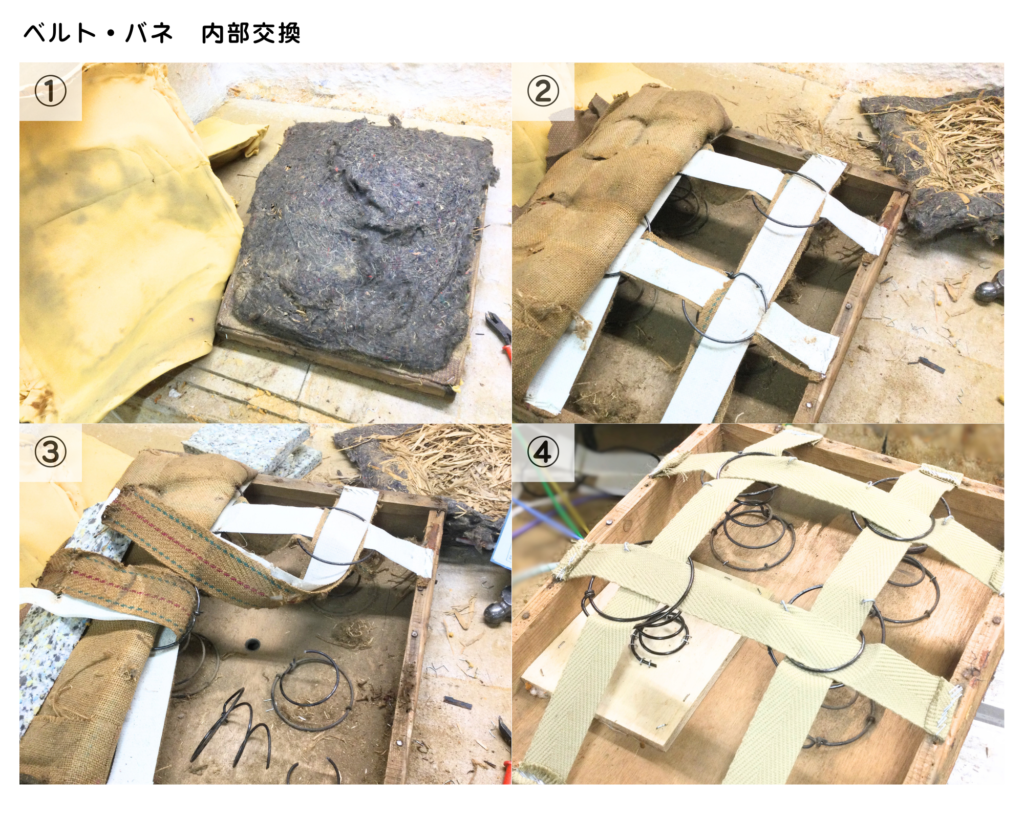 ベルト・バネ　内部交換

①

②

③

④